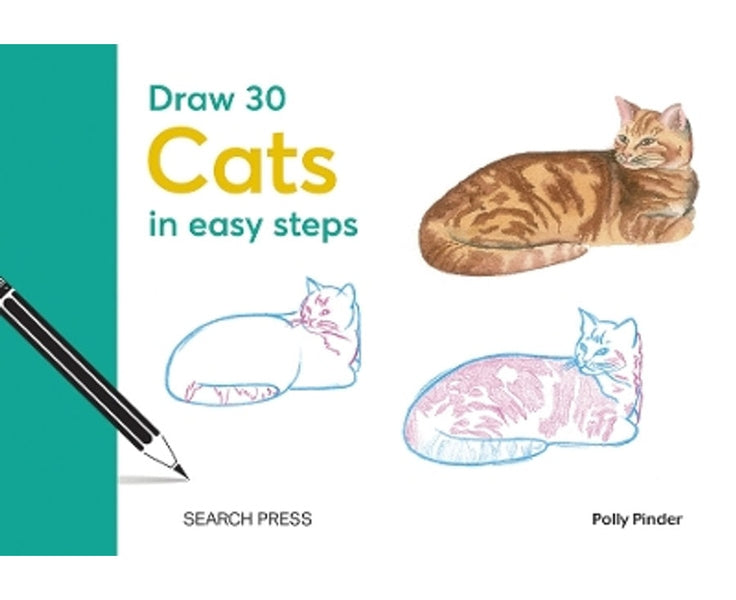 Draw 30
Cats
in easy steps

SEARCH PRESS

Polly Pinder